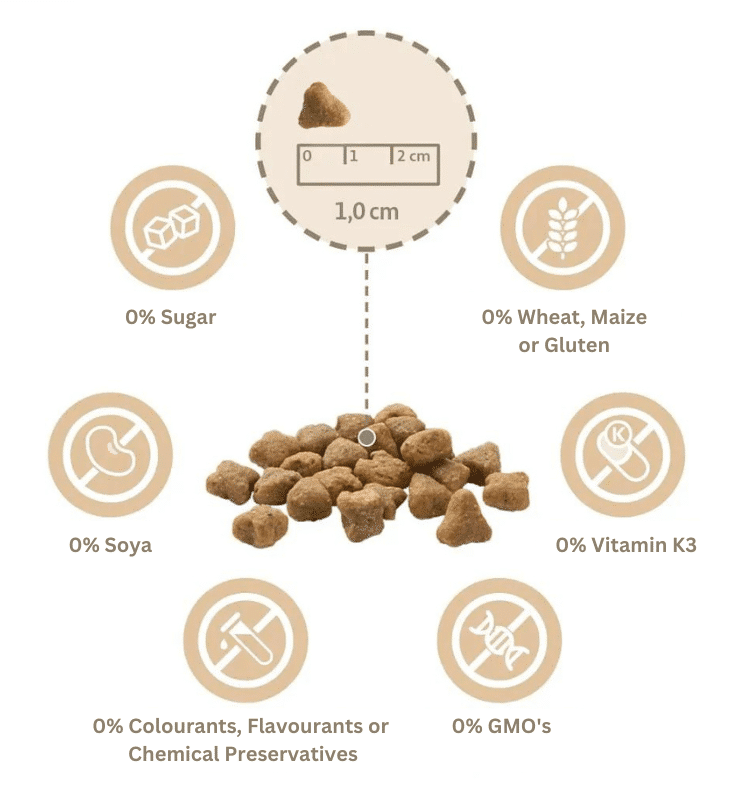 0 1 2 cm

1,0 cm

0% Sugar

0% Wheat, Maize or Gluten

0% Soya

K

0% Vitamin K3

0% Colourants, Flavourants or Chemical Preservatives

0% GMO's